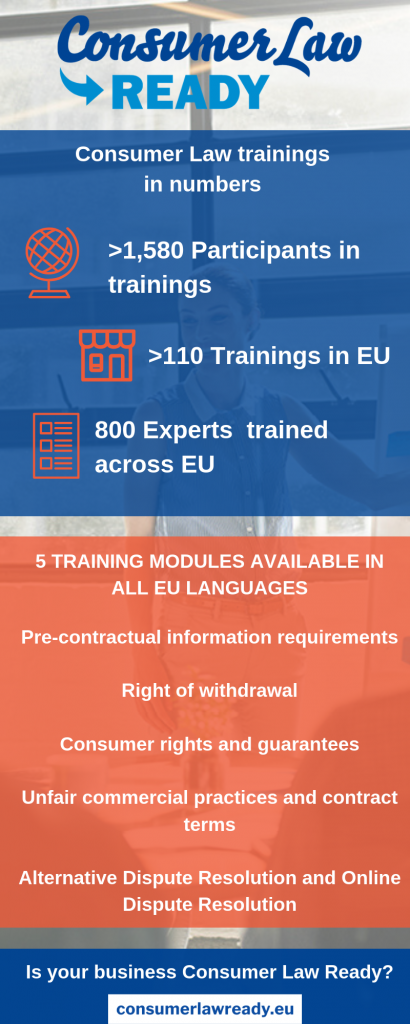 Consumer Law READY

Consumer Law trainings in numbers

>1,580 Participants in trainings

>110 Trainings in EU

800 Experts trained across EU

5 TRAINING MODULES AVAILABLE IN ALL EU LANGUAGES

Pre-contractual information requirements

Right of withdrawal

Consumer rights and guarantees

Unfair commercial practices and contract terms

Alternative Dispute Resolution and Online Dispute Resolution

Is your business Consumer Law Ready?

consumerlawready.eu